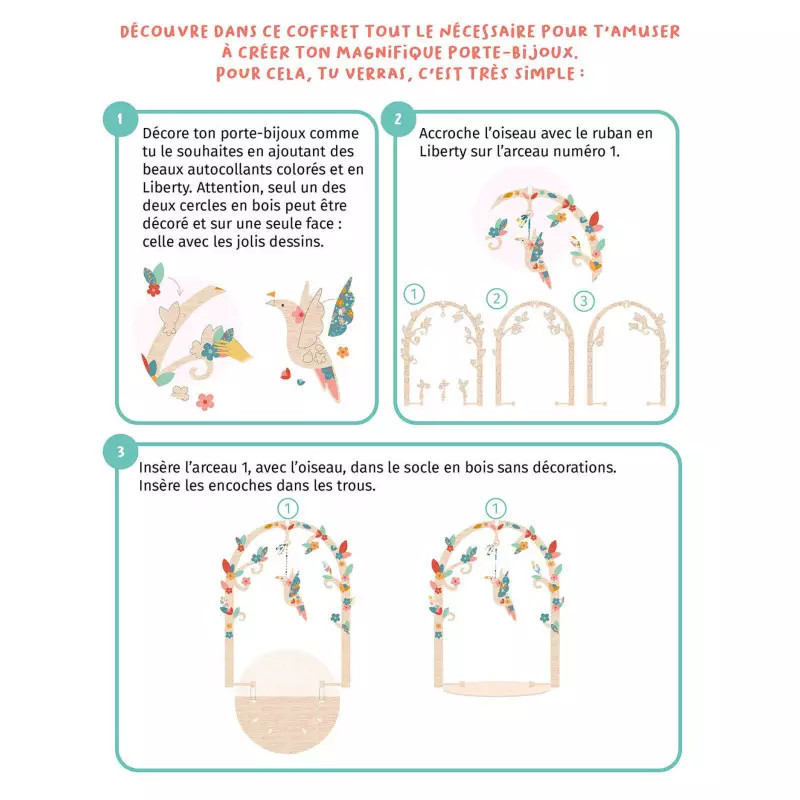 DÉCOUVRE DANS CE COFFRET TOUT LE NÉCESSAIRE POUR T'AMUSER À CRÉER TON MAGNIFIQUE PORTE-BIJOUX. POUR CELA, TU VERRAS, C'EST TRÈS SIMPLE :

1

Décore ton porte-bijoux comme tu le souhaites en ajoutant des beaux autocollants colorés et en Liberty. Attention, seul un des deux cercles en bois peut être décoré et sur une seule face : celle avec les jolis dessins.

2

Accroche l'oiseau avec le ruban en Liberty sur l'arceau numéro 1.

1

2

3

3

Insère l'arceau 1, avec l'oiseau, dans le socle en bois sans décorations. Insère les encoches dans les trous.

1

1